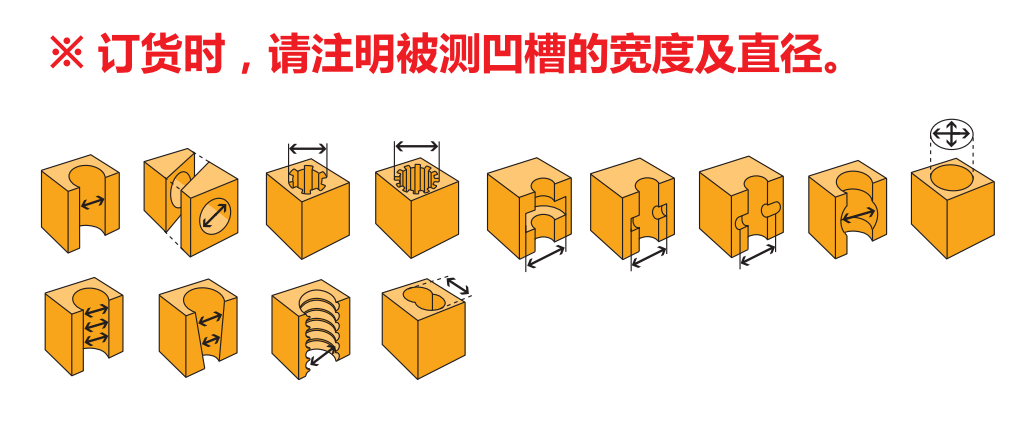 ※ 订货时，请注明被测凹槽的宽度及直径。