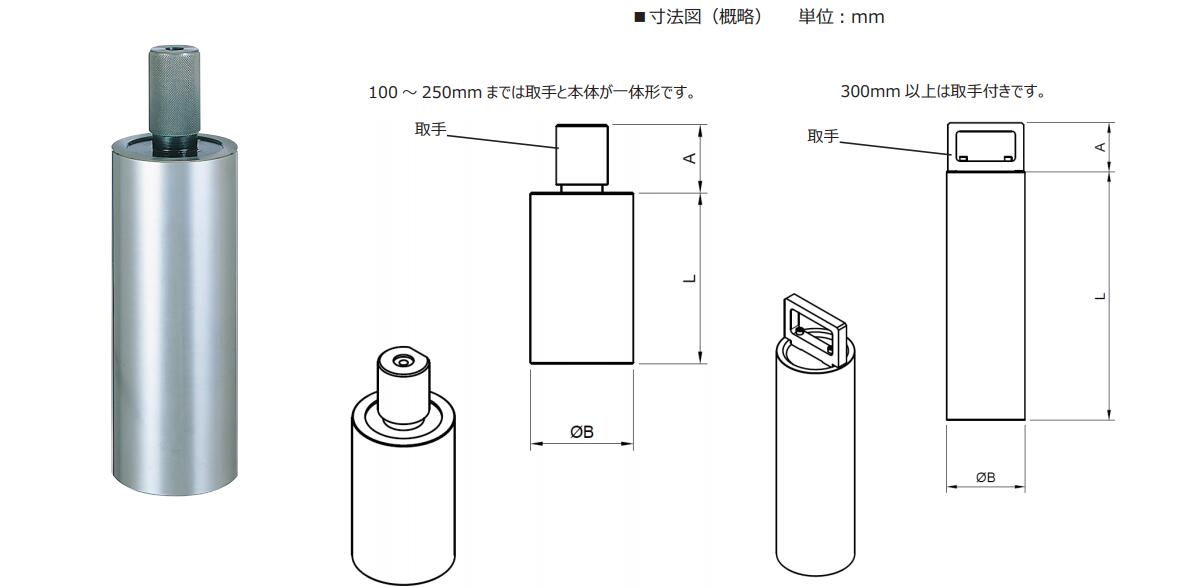 ■寸法図（概略）　単位：mm

100 ～ 250mm までは取手と本体が一体形です。

取手

A

L

ØB

300mm 以上は取手付きです。

取手

A

L

ØB